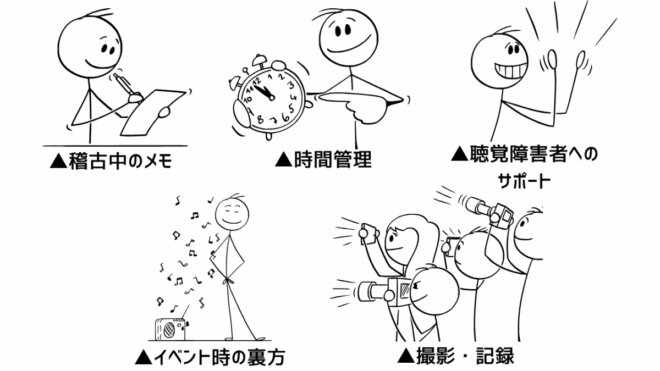 ▲稽古中のメモ

▲時間管理

▲聴覚障害者へのサポート

▲イベント時の裏方

▲撮影・記録